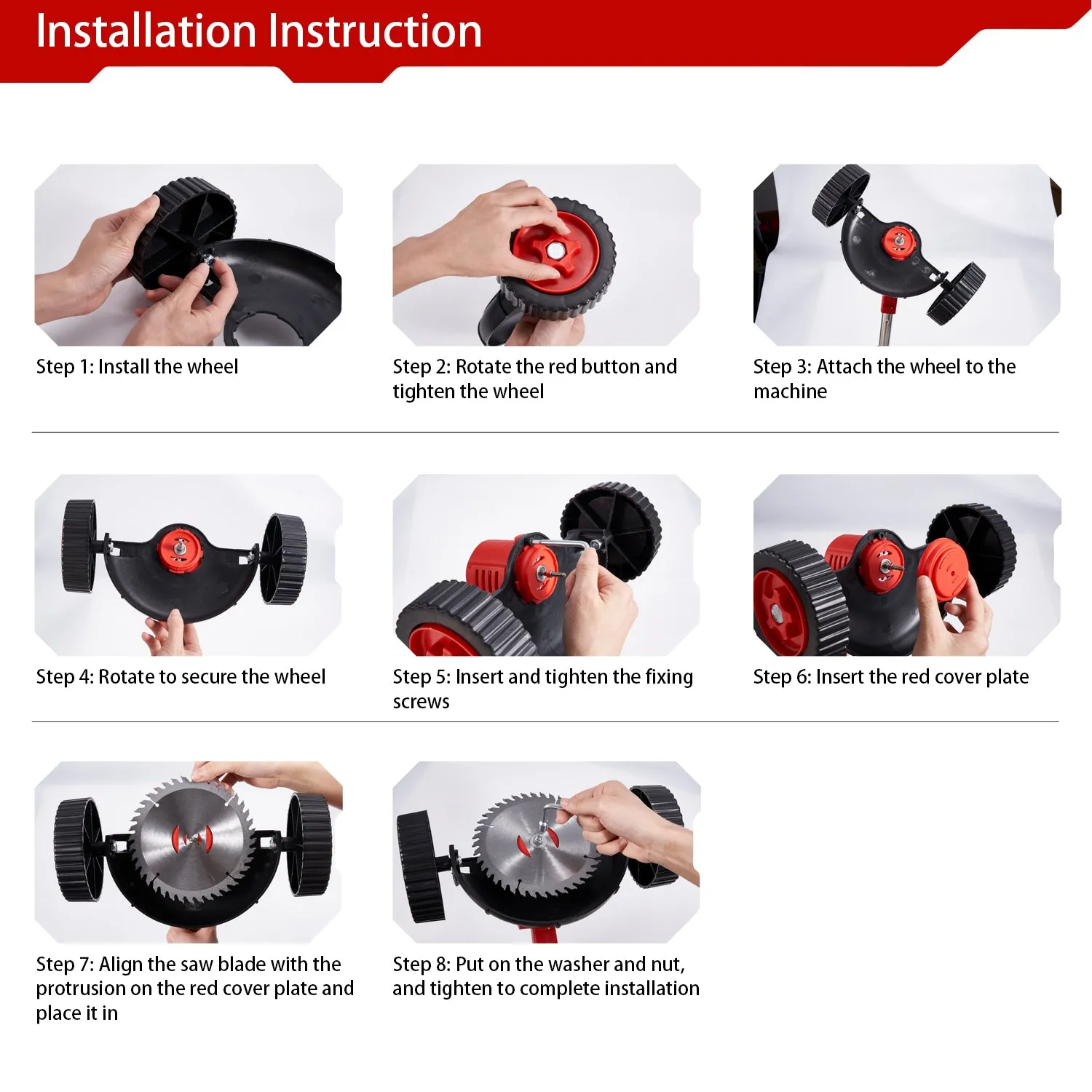 Installation Instruction

Step 1: Install the wheel

Step 2: Rotate the red button and tighten the wheel

Step 3: Attach the wheel to the machine

Step 4: Rotate to secure the wheel

Step 5: Insert and tighten the fixing screws

Step 6: Insert the red cover plate

Step 7: Align the saw blade with the protrusion on the red cover plate and place it in

Step 8: Put on the washer and nut, and tighten to complete installation