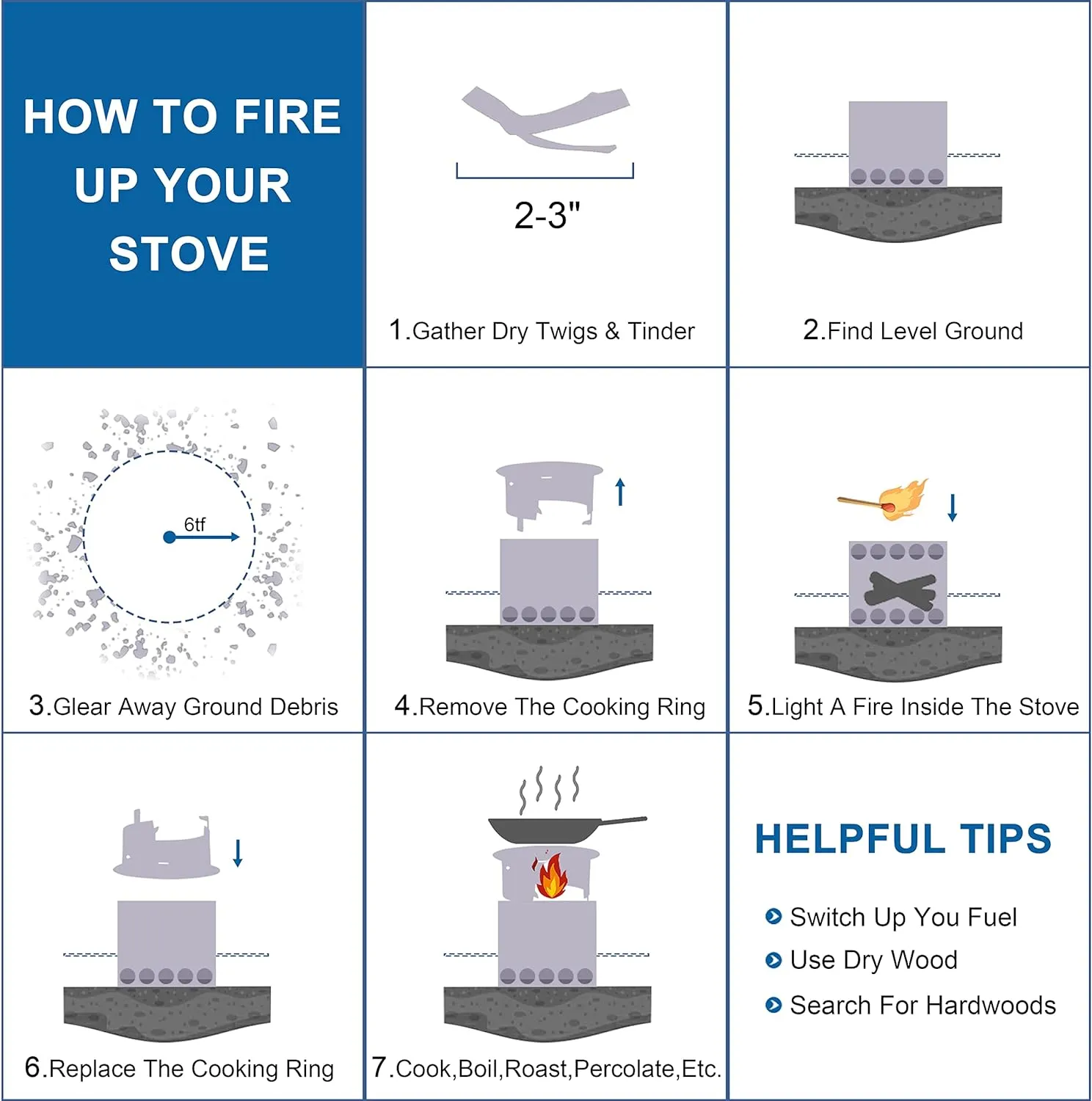 HOW TO FIRE UP YOUR STOVE

2-3"

1.Gather Dry Twigs & Tinder

2.Find Level Ground

6tf

3.Glear Away Ground Debris

4.Remove The Cooking Ring

5.Light A Fire Inside The Stove

6.Replace The Cooking Ring

7.Cook,Boil,Roast,Percolate,Etc.

HELPFUL TIPS

Switch Up You Fuel
Use Dry Wood
Search For Hardwoods