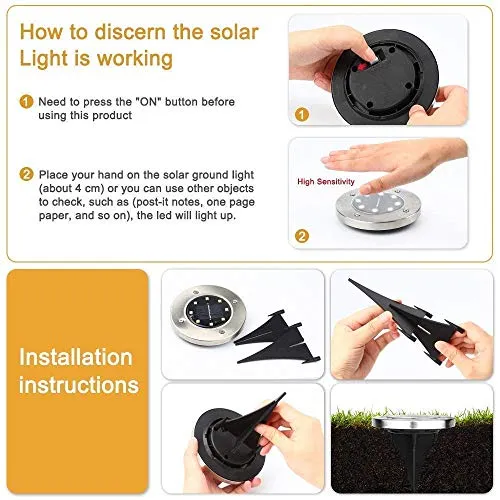 How to discern the solar Light is working

1 Need to press the "ON" button before using this product

2 Place your hand on the solar ground light (about 4 cm) or you can use other objects to check, such as (post-it notes, one page paper, and so on), the led will light up.

1

High Sensitivity

2

Installation instructions