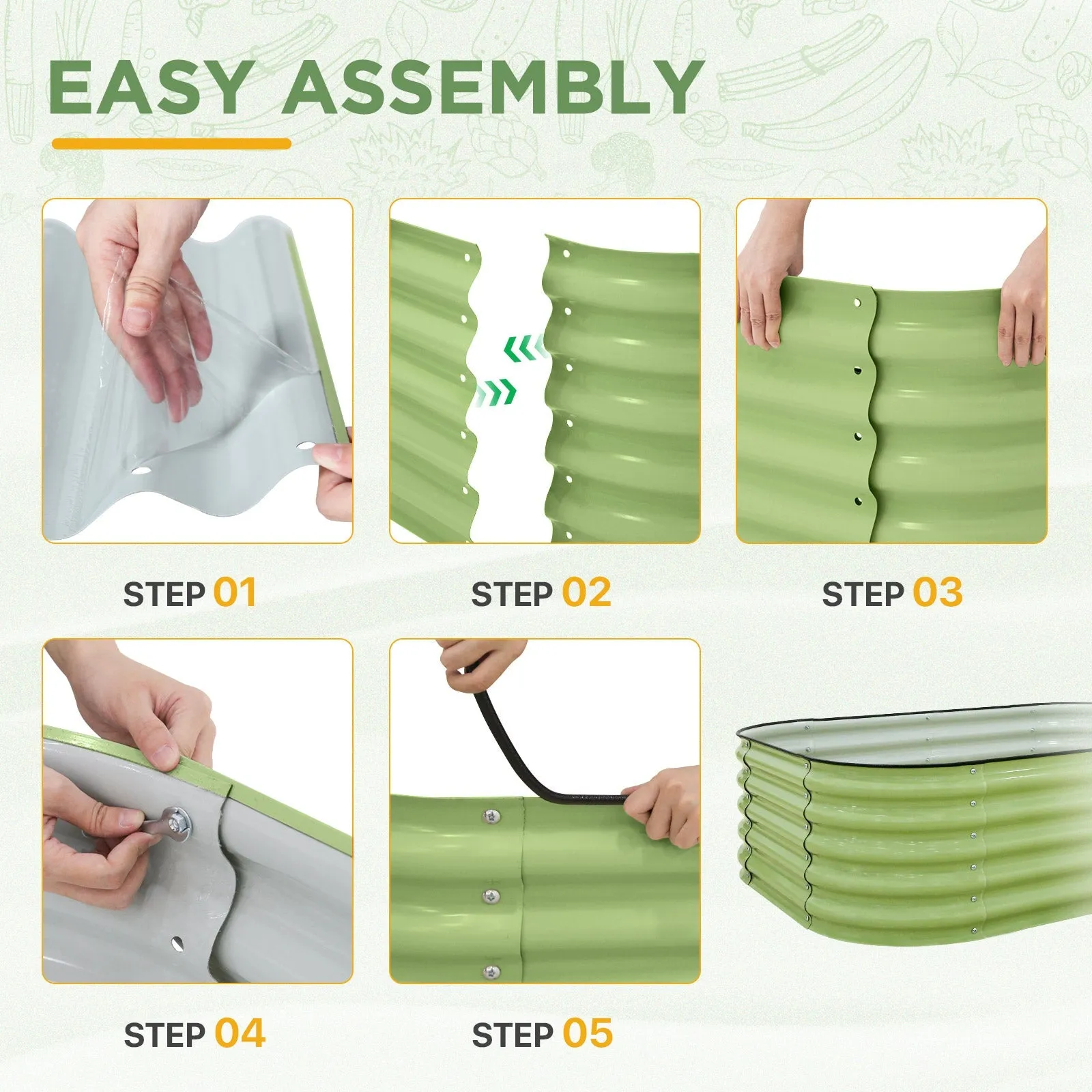 EASY ASSEMBLY

STEP 01

STEP 02

STEP 03

STEP 04

STEP 05